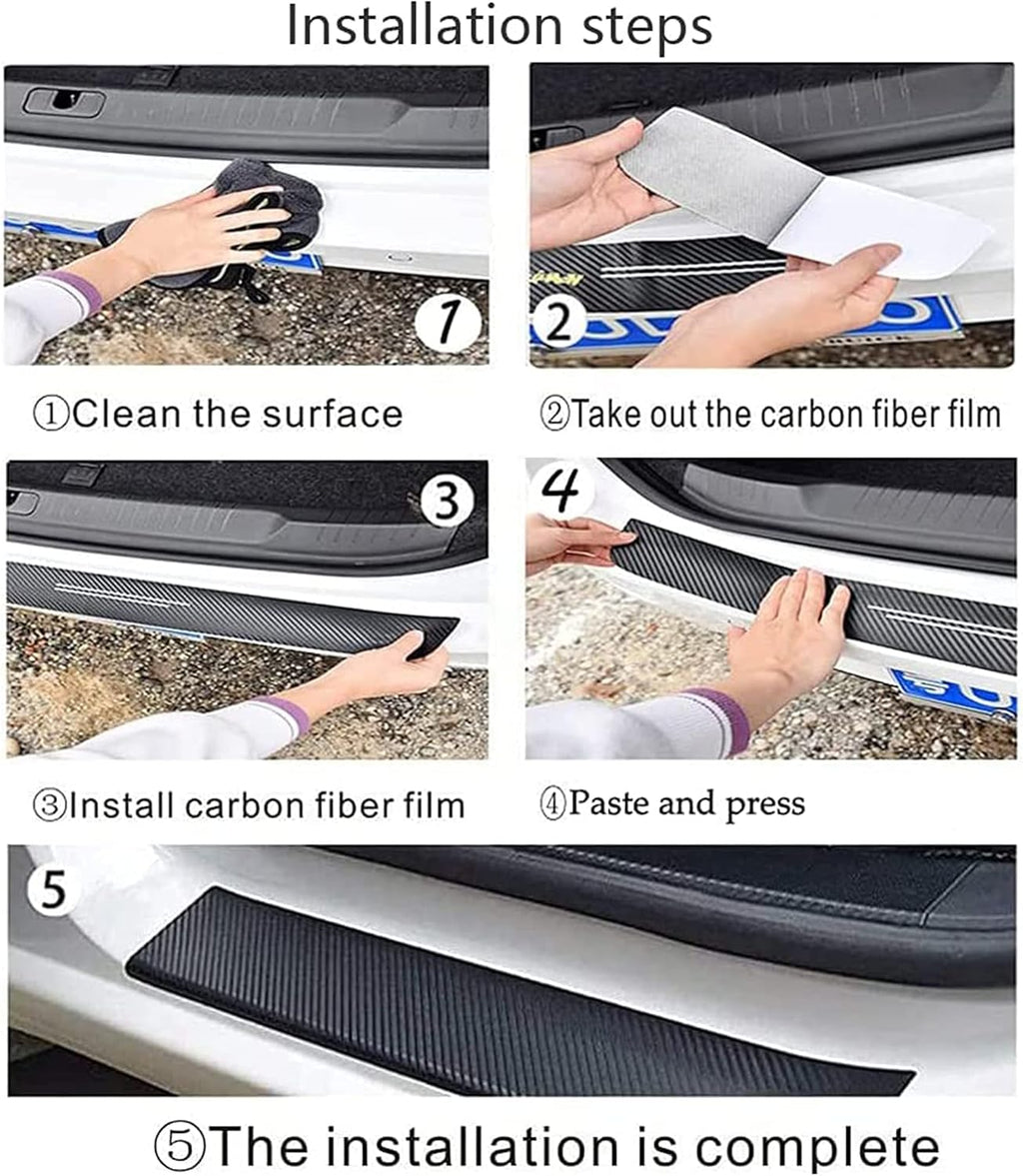 Installation steps

1

2

①Clean the surface

②Take out the carbon fiber film

3

4

③Install carbon fiber film

④Paste and press

5

⑤The installation is complete